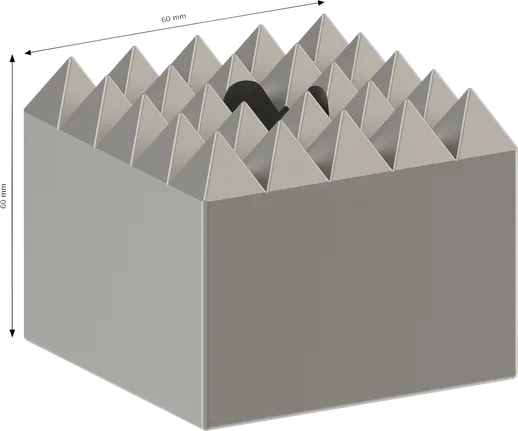 60 mm

60 mm