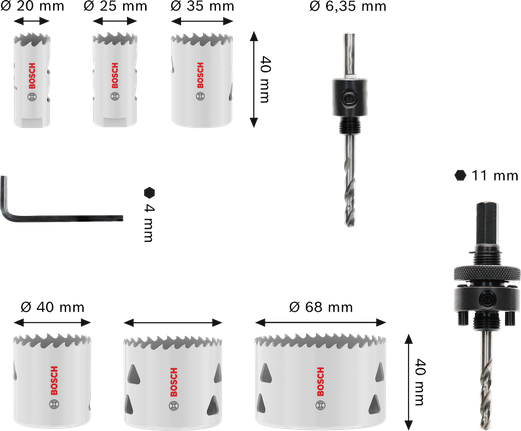 Ø 20 mm
Ø 25 mm
Ø 35 mm
Ø 6,35 mm
BOSCH
BOSCH
BOSCH
40 mm
4 mm
11 mm
Ø 40 mm
Ø 68 mm
BOSCH
BOSCH
BOSCH
40 mm