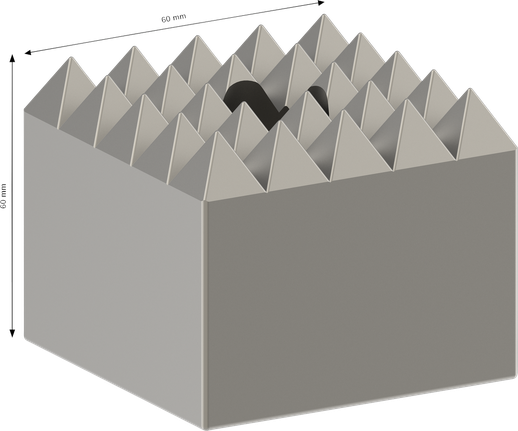 60 mm

60 mm