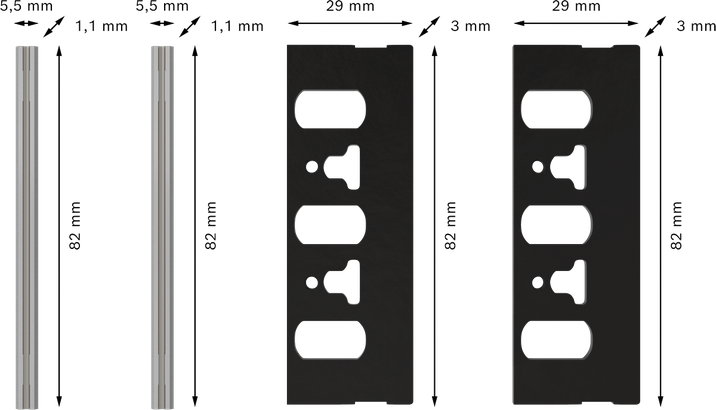 5,5 mm
1,1 mm
82 mm

5,5 mm
1,1 mm
82 mm

29 mm
3 mm
82 mm

29 mm
3 mm
82 mm