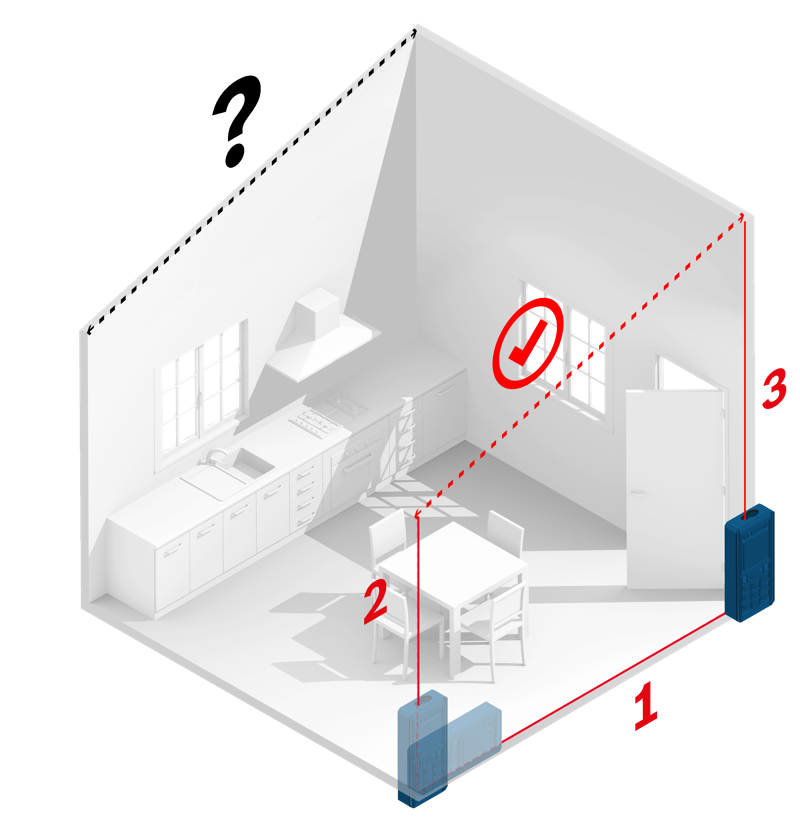 ?
3
2
1