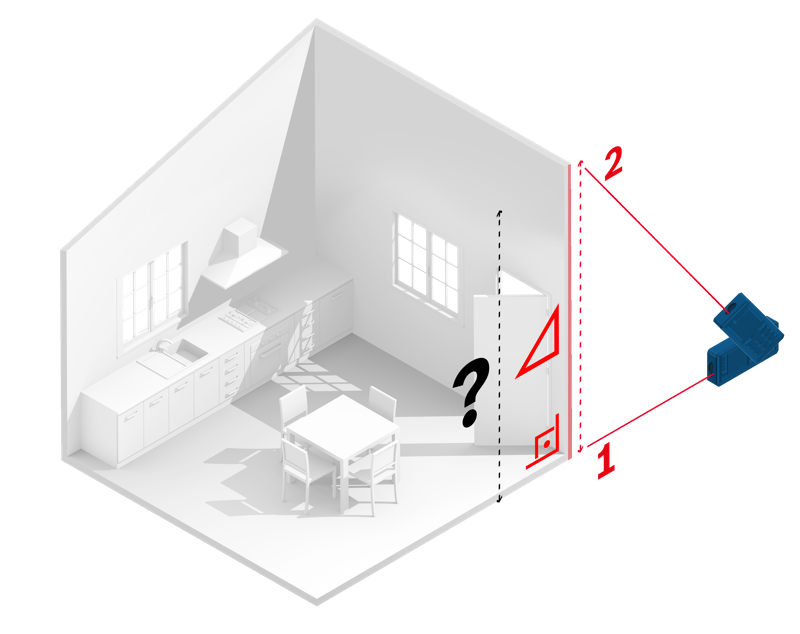 2
?
1