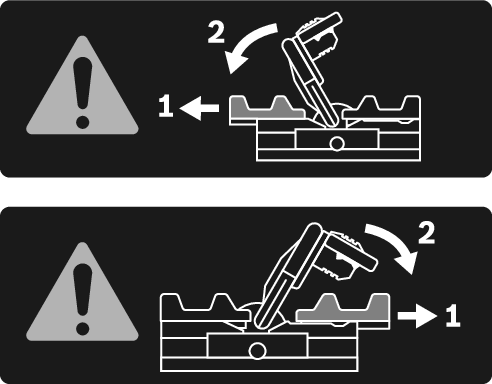 2
1

2
1