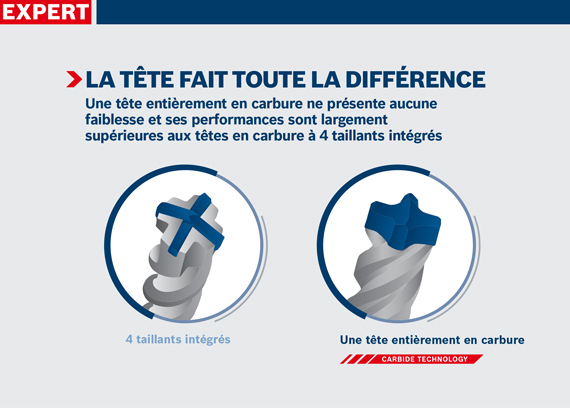 EXPERT

LA TÊTE FAIT TOUTE LA DIFFÉRENCE

Une tête entièrement en carbure ne présente aucune faiblesse et ses performances sont largement supérieures aux têtes en carbure à 4 taillants intégrés

4 taillants intégrés

Une tête entièrement en carbure

CARBIDE TECHNOLOGY