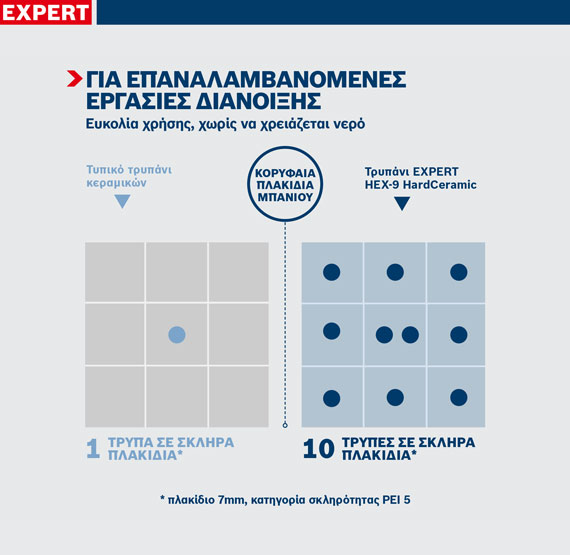 EXPERT

ΓΙΑ ΕΠΑΝΑΛΑΜΒΑΝΟΜΕΝΕΣ ΕΡΓΑΣΙΕΣ ΔΙΑΝΟΙΞΗΣ

Ευκολία χρήσης, χωρίς να χρειάζεται νερό

Τυπικό τρυπάνι κεραμικών

ΚΟΡΥΦΑΙΑ ΠΛΑΚΙΔΙΑ ΜΠΑΝΙΟΥ

Τρυπάνι EXPERT HEX-9 HardCeramic

1 ΤΡΥΠΑ ΣΕ ΣΚΛΗΡΑ ΠΛΑΚΙΔΙΑ*

10 ΤΡΥΠΕΣ ΣΕ ΣΚΛΗΡΑ ΠΛΑΚΙΔΙΑ*

* πλακίδιο 7mm, κατηγορία σκληρότητας PEI 5